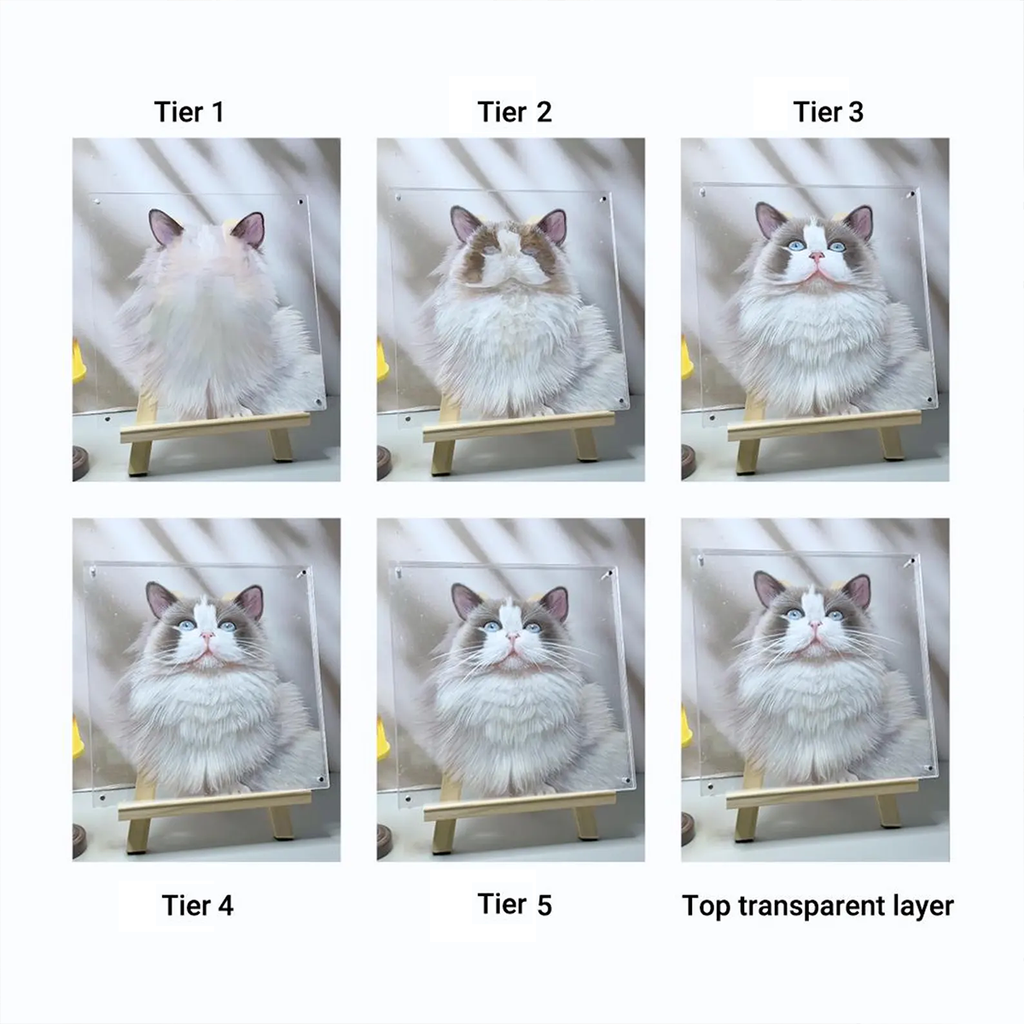 Tier 1

Tier 2

Tier 3

Tier 4

Tier 5

Top transparent layer